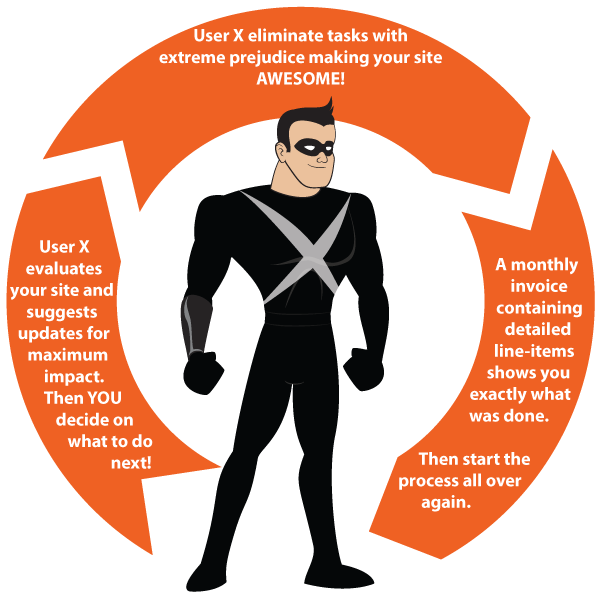 User X eliminate tasks with extreme prejudice making your site AWESOME!

A monthly invoice containing detailed line-items shows you exactly what was done.

Then start the process all over again.

User X evaluates your site and suggests updates for maximum impact. Then YOU decide on what to do next!